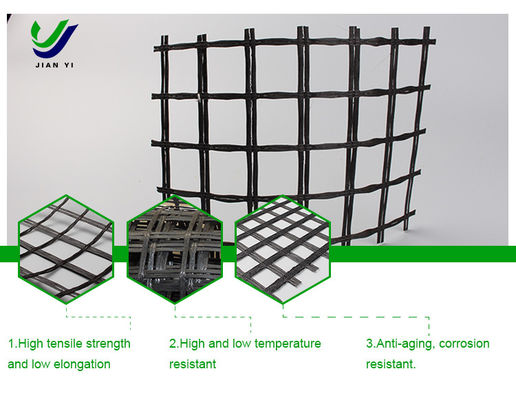 JIAN YI

1.High tensile strength and low elongation

2.High and low temperature resistant

3.Anti-aging, corrosion resistant.